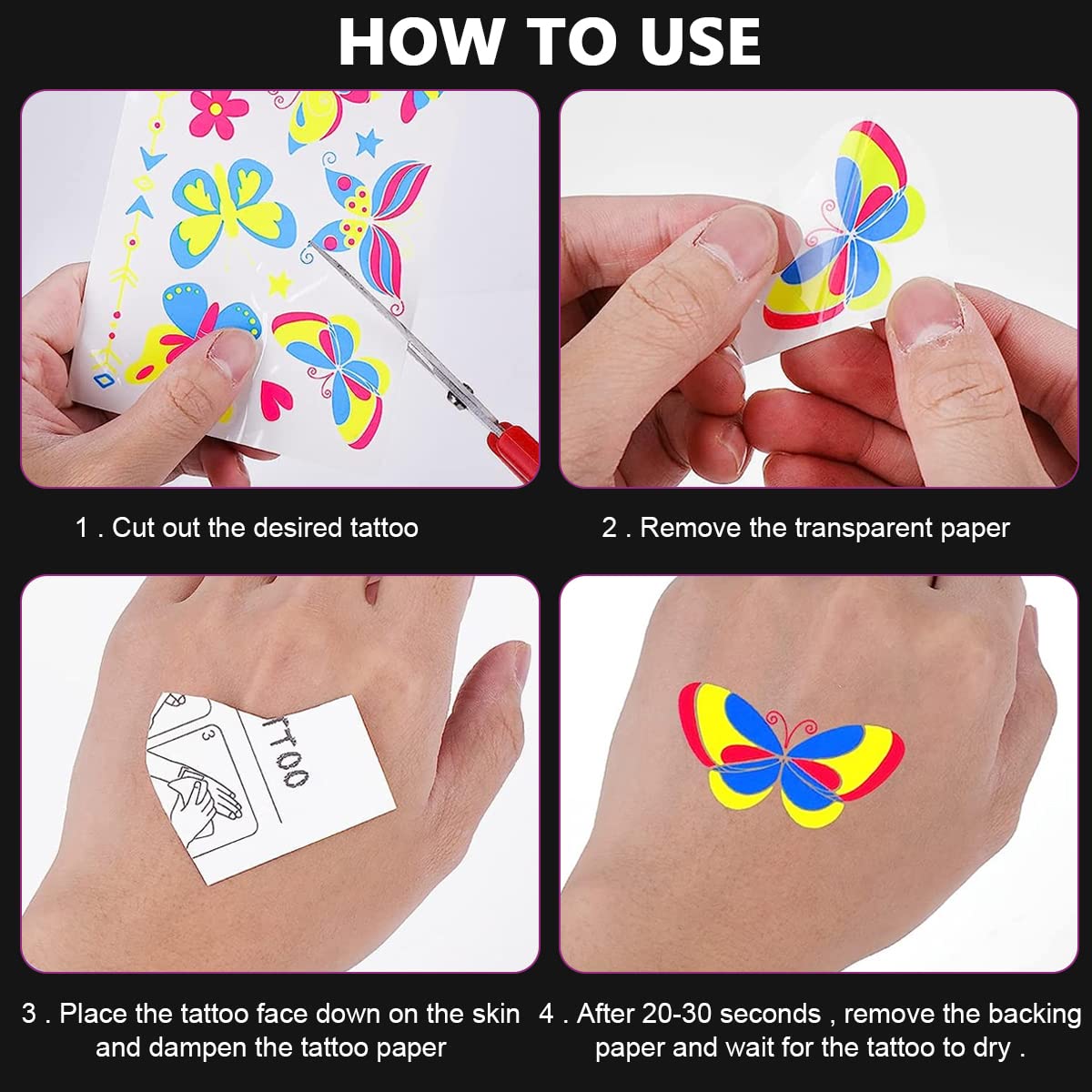 HOW TO USE

1 . Cut out the desired tattoo

2 . Remove the transparent paper

3

TTOO

3 . Place the tattoo face down on the skin and dampen the tattoo paper

4 . After 20-30 seconds , remove the backing paper and wait for the tattoo to dry .